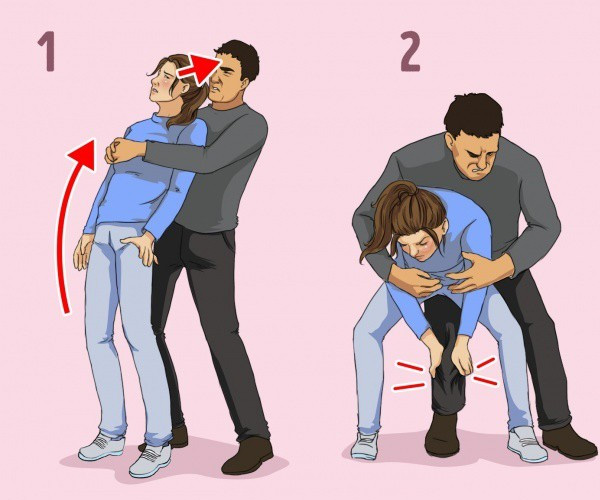 1

2